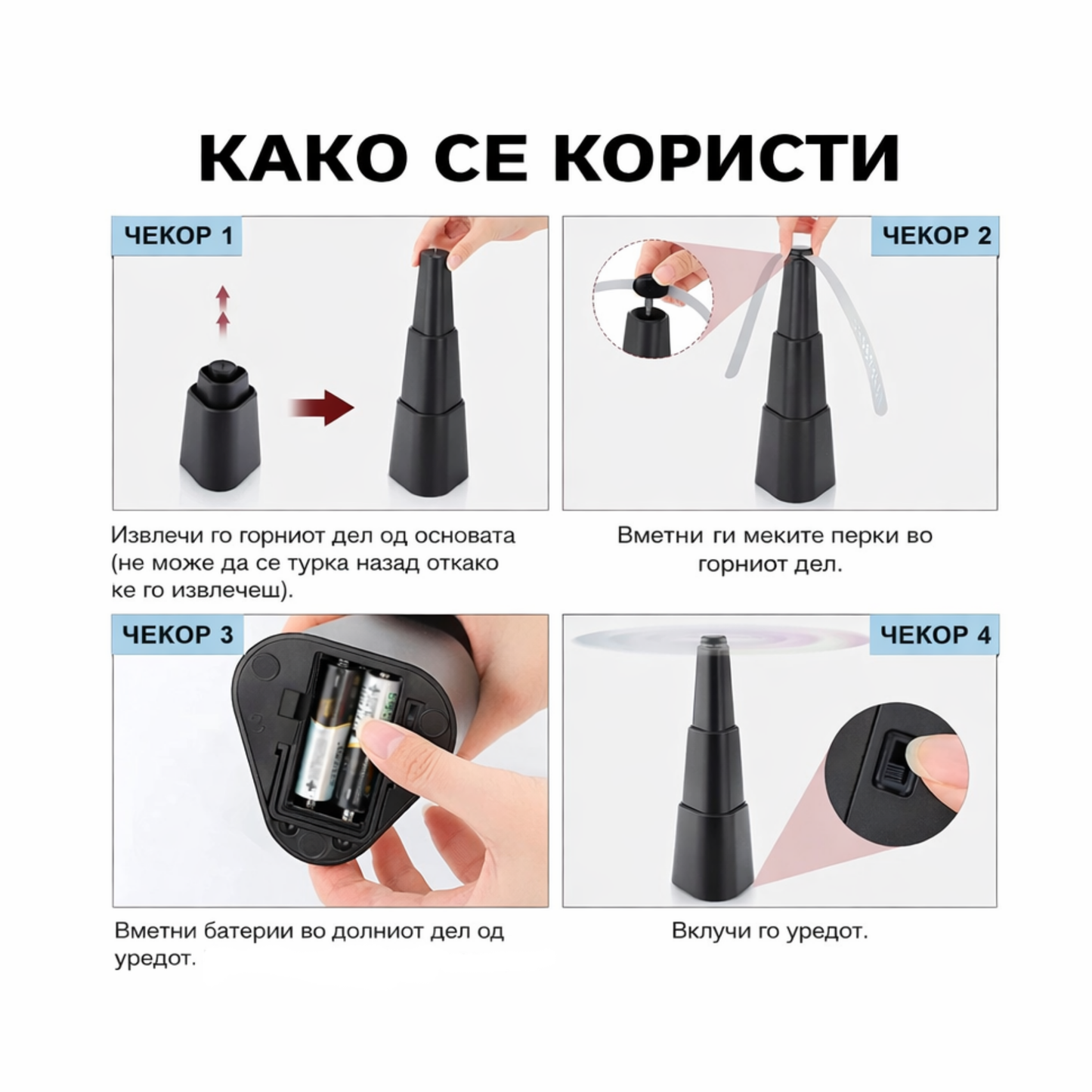 КАКО СЕ КОРИСТИ

ЧЕКОР 1

Извлечи го горниот дел од основата (не може да се турка назад откако ке го извлечеш).

ЧЕКОР 2

Вметни ги меките перки во горниот дел.

ЧЕКОР 3

Вметни батерии во долниот дел од уредот.

ЧЕКОР 4

Вклучи го уредот.